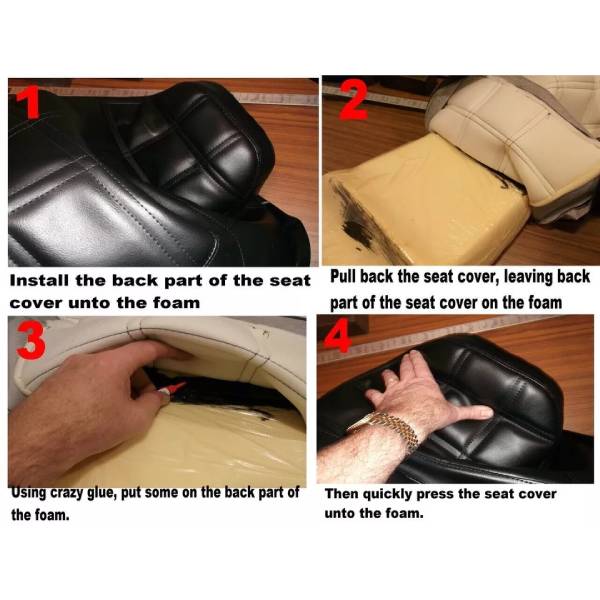 1

Install the back part of the seat cover unto the foam

2

Pull back the seat cover, leaving back part of the seat cover on the foam

3

Using crazy glue, put some on the back part of the foam.

4

Then quickly press the seat cover unto the foam.