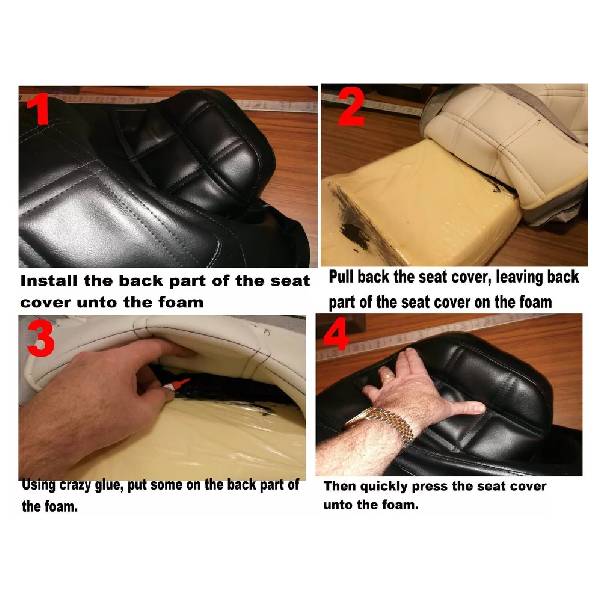 1

Install the back part of the seat cover unto the foam

2

Pull back the seat cover, leaving back part of the seat cover on the foam

3

Using crazy glue, put some on the back part of the foam.

4

Then quickly press the seat cover unto the foam.