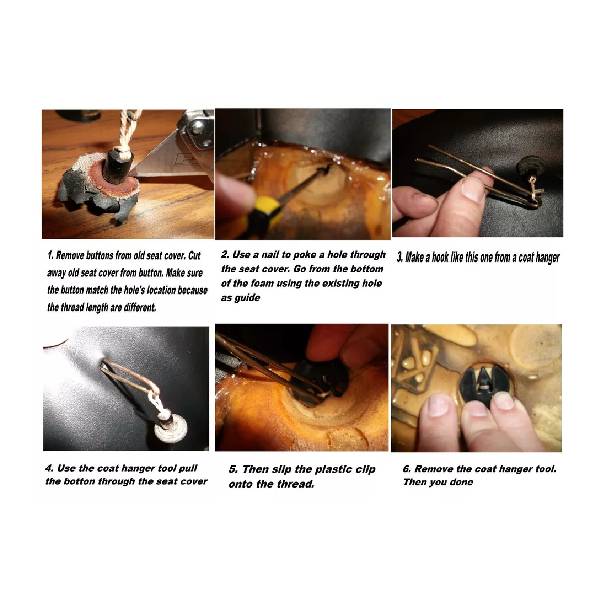 1. Remove buttons from old seat cover. Cut away old seat cover from button. Make sure the button match the hole's location because the thread length are different.

2. Use a nail to poke a hole through the seat cover. Go from the bottom of the foam using the existing hole as guide

3. Make a hook like this one from a coat hanger

4. Use the coat hanger tool pull the botton through the seat cover

5. Then slip the plastic clip onto the thread.

6. Remove the coat hanger tool. Then you done