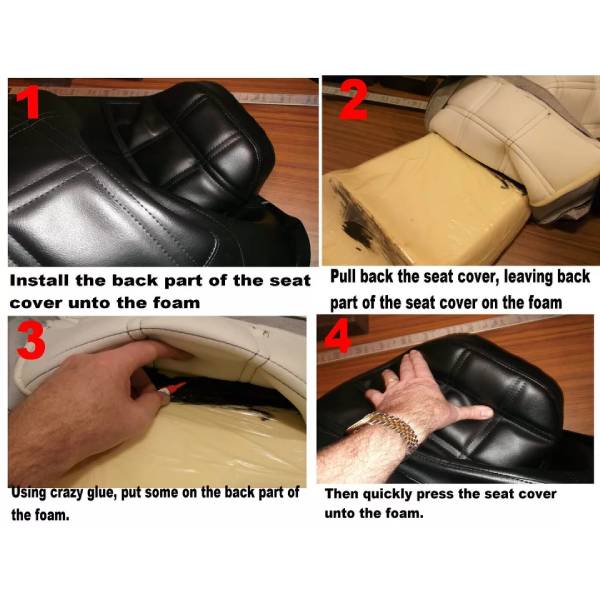 1

Install the back part of the seat cover unto the foam

2

Pull back the seat cover, leaving back part of the seat cover on the foam

3

Using crazy glue, put some on the back part of the foam.

4

Then quickly press the seat cover unto the foam.