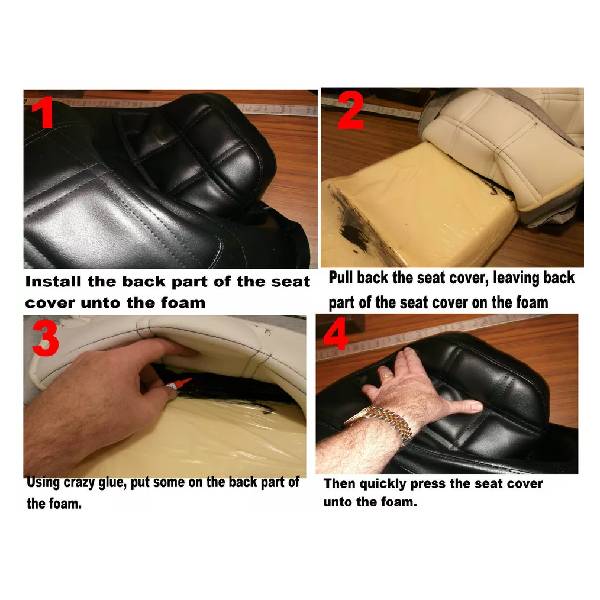 1

Install the back part of the seat cover unto the foam

2

Pull back the seat cover, leaving back part of the seat cover on the foam

3

Using crazy glue, put some on the back part of the foam.

4

Then quickly press the seat cover unto the foam.